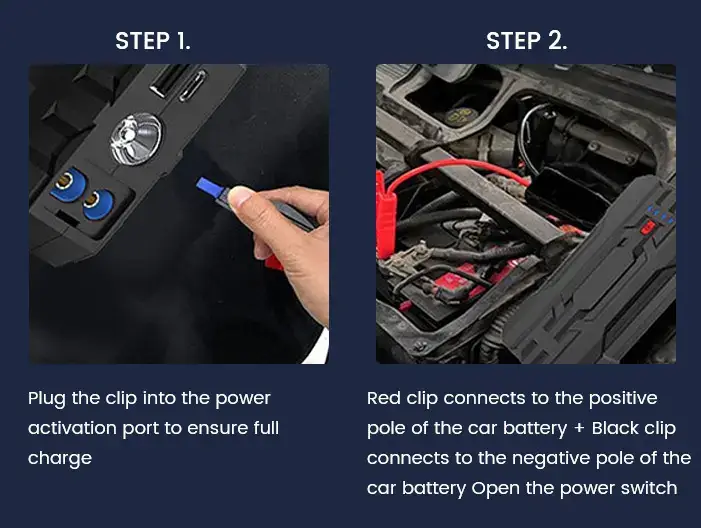 STEP 1.

Plug the clip into the power activation port to ensure full charge

STEP 2.

Red clip connects to the positive pole of the car battery + Black clip connects to the negative pole of the car battery Open the power switch