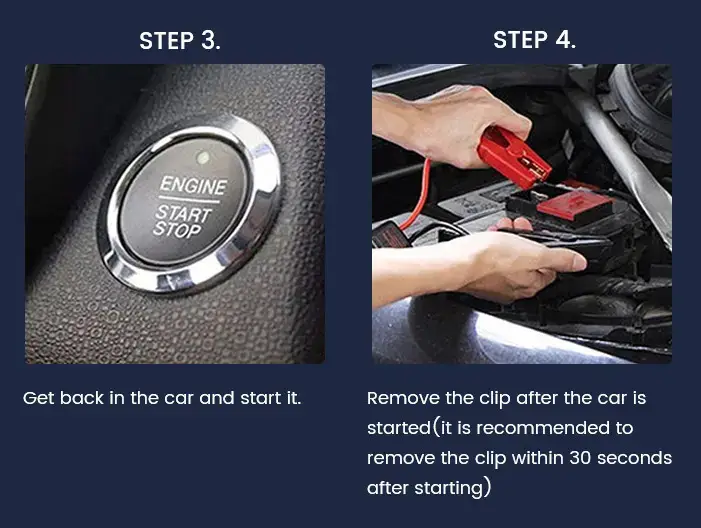 STEP 3.

ENGINE
START
STOP

Get back in the car and start it.

STEP 4.

Remove the clip after the car is started(it is recommended to remove the clip within 30 seconds after starting)