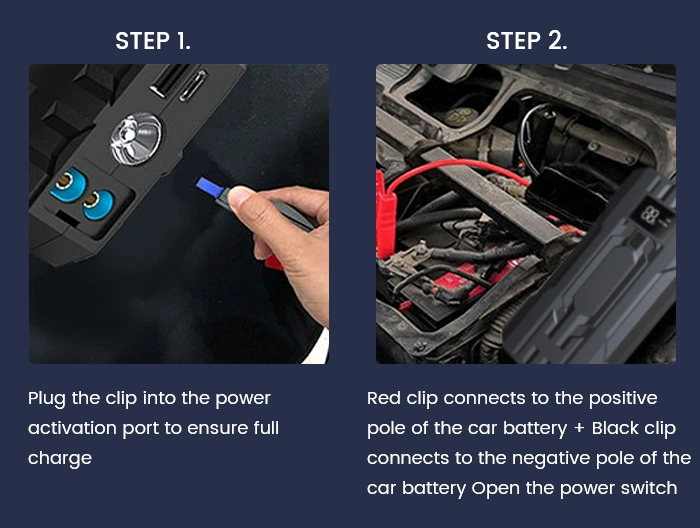 STEP 1.

Plug the clip into the power activation port to ensure full charge

STEP 2.

88

Red clip connects to the positive pole of the car battery + Black clip connects to the negative pole of the car battery Open the power switch