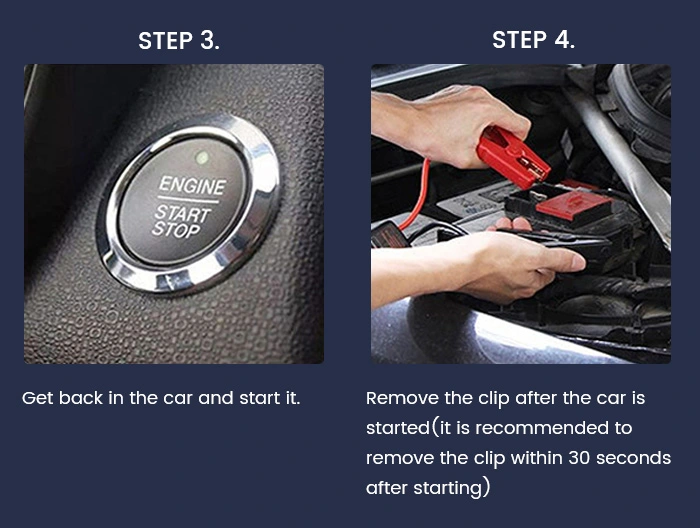 STEP 3.

ENGINE
START
STOP

Get back in the car and start it.

STEP 4.

Remove the clip after the car is started(it is recommended to remove the clip within 30 seconds after starting)