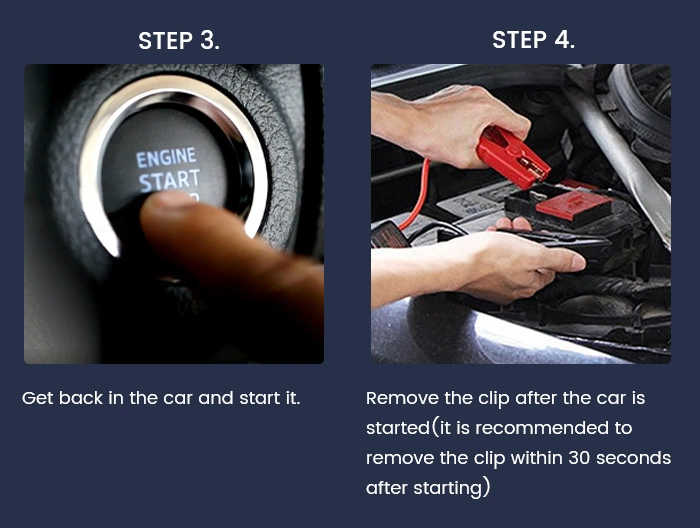 STEP 3.

ENGINE
START

Get back in the car and start it.

STEP 4.

Remove the clip after the car is started(it is recommended to remove the clip within 30 seconds after starting)