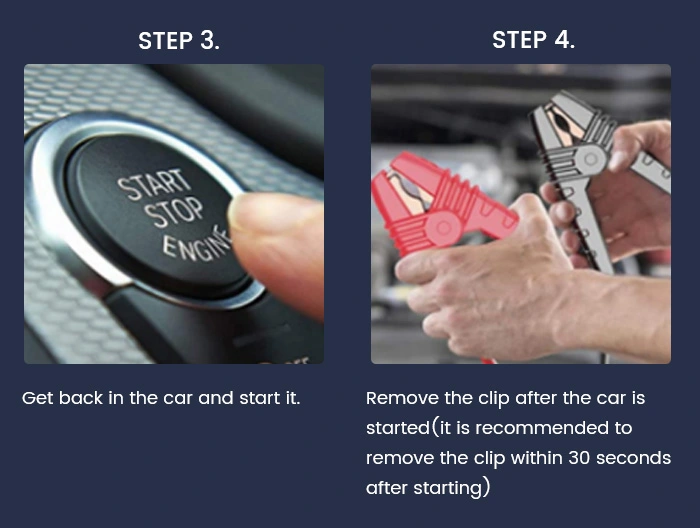 STEP 3.

START
STOP
ENGIN

Get back in the car and start it.

STEP 4.

Remove the clip after the car is started(it is recommended to remove the clip within 30 seconds after starting)