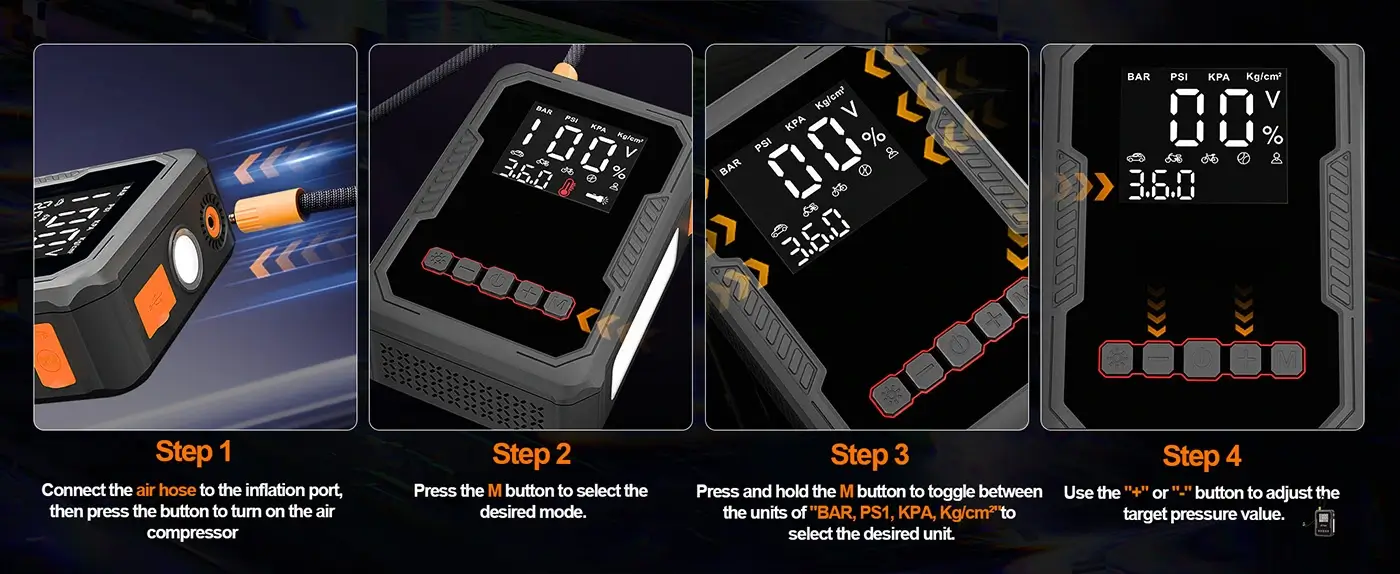 BAR PSI KPA Kg/cm²
100 V %
36.0

BAR PSI KPA Kg/cm²
00 V %
36.0

BAR PSI KPA Kg/cm²
00 V %
36.0

M

Step 1
Connect the air hose to the inflation port, then press the button to turn on the air compressor

Step 2
Press the M button to select the desired mode.

Step 3
Press and hold the M button to toggle between the units of "BAR, PS1, KPA, Kg/cm²"to select the desired unit.

Step 4
Use the "+" or "-" button to adjust the target pressure value.