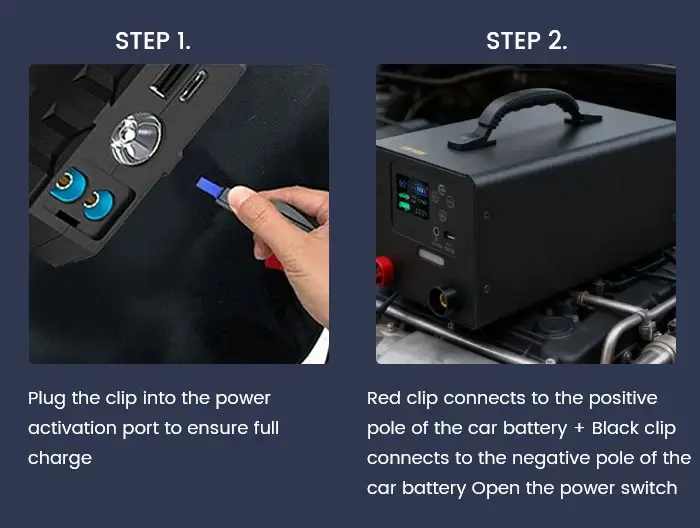 STEP 1.

Plug the clip into the power activation port to ensure full charge

STEP 2.

Red clip connects to the positive pole of the car battery + Black clip connects to the negative pole of the car battery Open the power switch